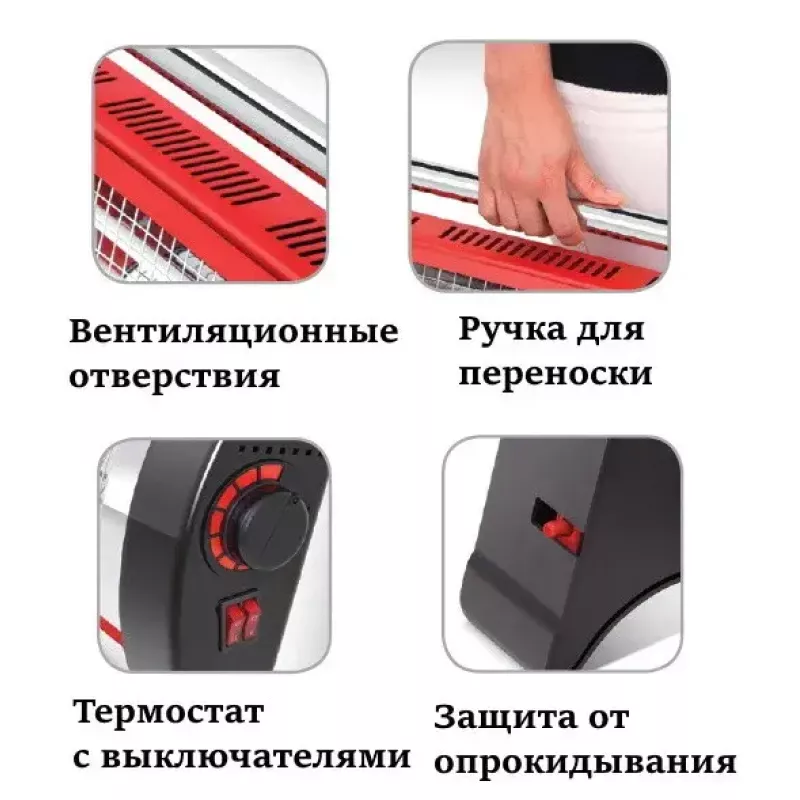 Вентиляционные отверствия

Ручка для переноски

Термостат с выключателями

Защита от опрокидывания