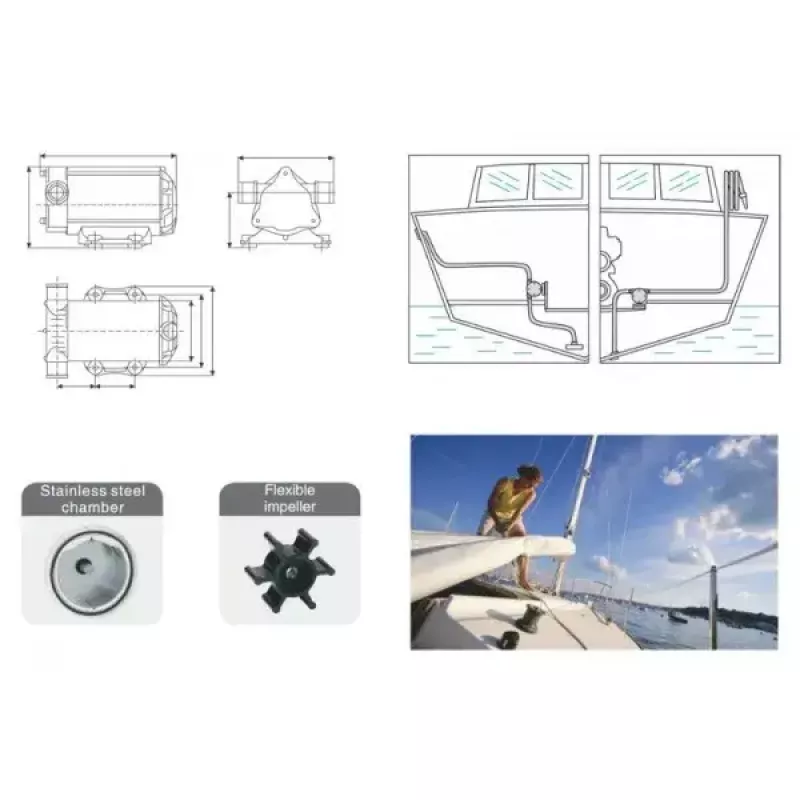 Stainless steel chamber

Flexible impeller